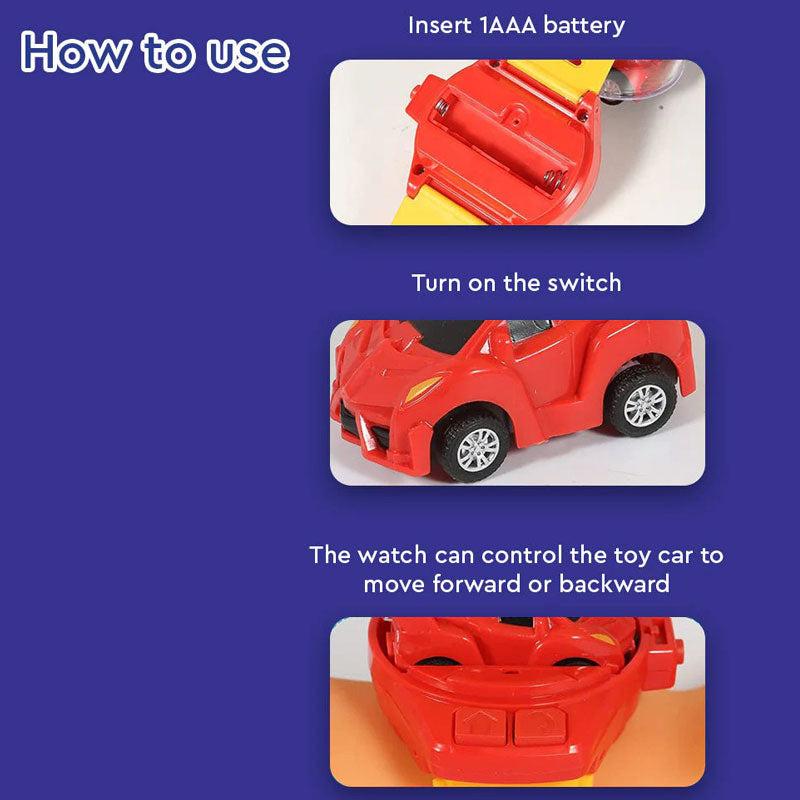 How to use

Insert 1AAA battery

Turn on the switch

The watch can control the toy car to move forward or backward